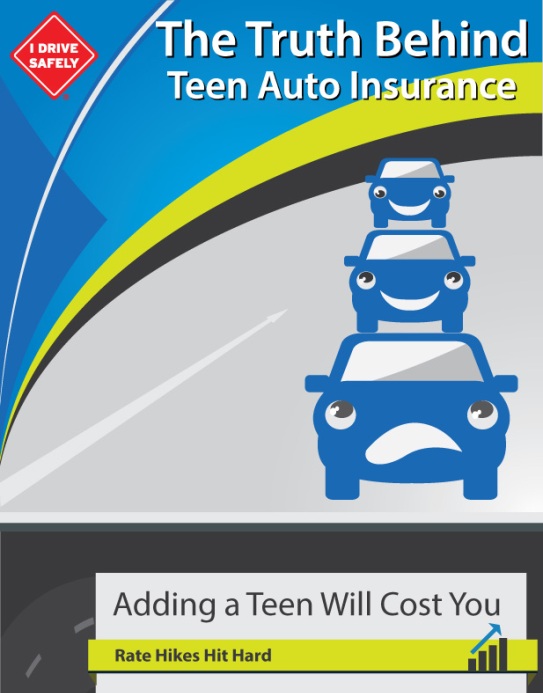 I DRIVE SAFELY

The Truth Behind
Teen Auto Insurance

Adding a Teen Will Cost You

Rate Hikes Hit Hard