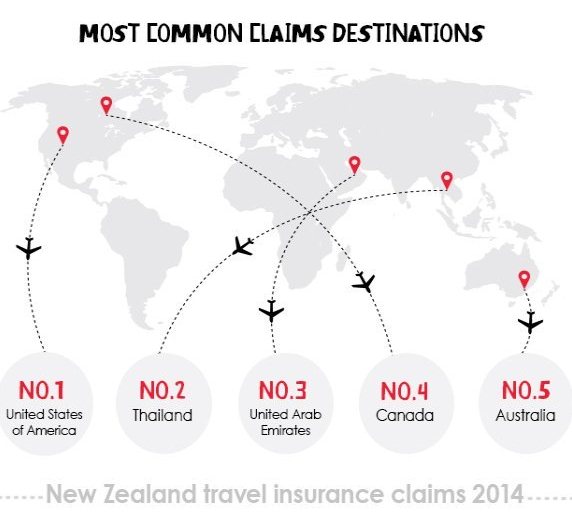 MOST COMMON CLAIMS DESTINATIONS

NO.1
United States of America

NO.2
Thailand

NO.3
United Arab Emirates

NO.4
Canada

NO.5
Australia

New Zealand travel insurance claims 2014