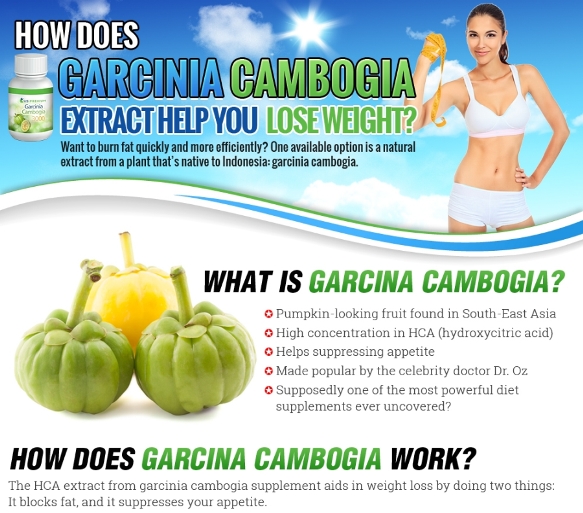 HOW DOES
GARCINIA CAMBOGIA
EXTRACT HELP YOU LOSE WEIGHT?

Garcinia Cambogia

Want to burn fat quickly and more efficiently? One available option is a natural extract from a plant that's native to Indonesia: garcinia cambogia.

WHAT IS GARCINA CAMBOGIA?

Pumpkin-looking fruit found in South-East Asia
High concentration in HCA (hydroxycitric acid)
Helps suppressing appetite
Made popular by the celebrity doctor Dr. Oz
Supposedly one of the most powerful diet supplements ever uncovered?

HOW DOES GARCINA CAMBOGIA WORK?

The HCA extract from garcinia cambogia supplement aids in weight loss by doing two things: It blocks fat, and it suppresses your appetite.