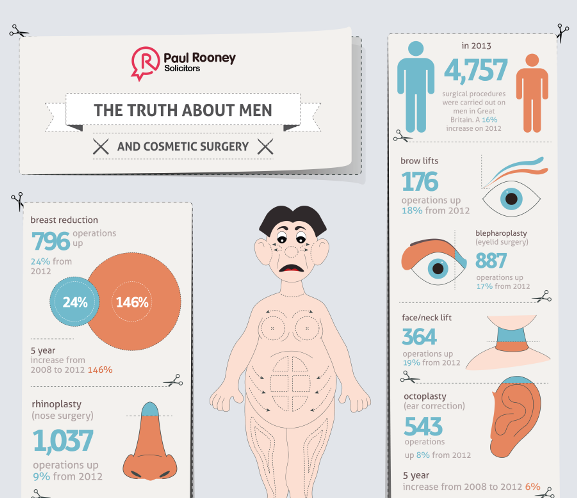 Paul Rooney
Solicitors

THE TRUTH ABOUT MEN

AND COSMETIC SURGERY

breast reduction
796 operations up
24% from 2012

24%

146%

5 year increase from 2008 to 2012 146%

rhinoplasty
(nose surgery)
1,037
operations up 9% from 2012

in 2013
4,757
surgical procedures were carried out on men in Great Britain. A 16% increase on 2012

brow lifts
176
operations up 18% from 2012

blepharoplasty
(eyelid surgery)
887
operations up 17% from 2012

face/neck lift
364
operations up 19% from 2012

octoplasty
(ear correction)
543
operations up 8% from 2012

5 year increase from 2008 to 2012 6%