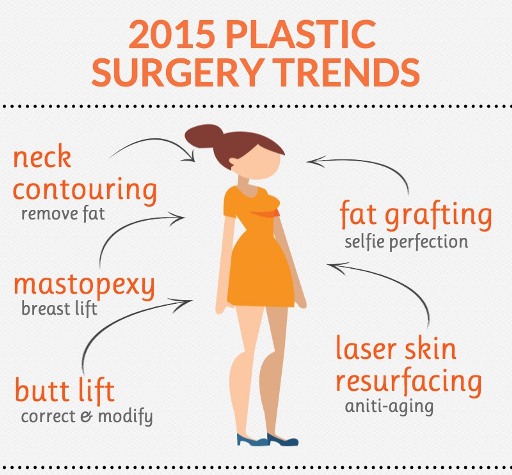 2015 PLASTIC SURGERY TRENDS

neck contouring
remove fat

mastopexy
breast lift

butt lift
correct & modify

fat grafting
selfie perfection

laser skin resurfacing
aniti-aging