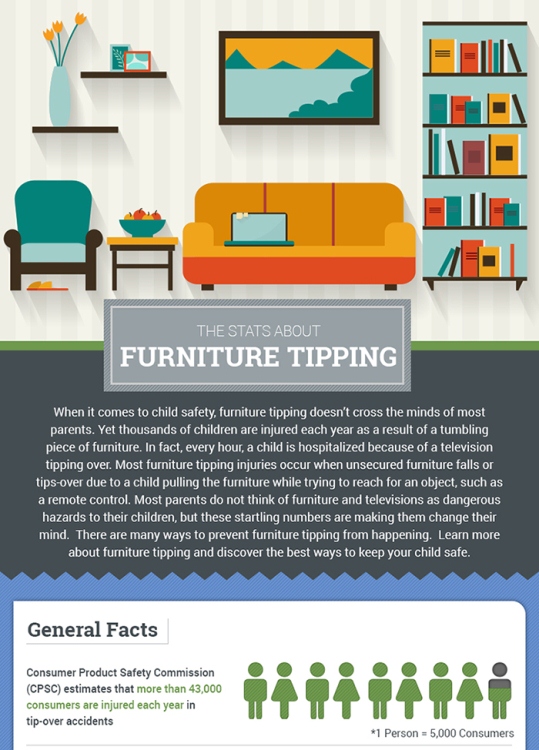 THE STATS ABOUT
FURNITURE TIPPING

When it comes to child safety, furniture tipping doesn't cross the minds of most parents. Yet thousands of children are injured each year as a result of a tumbling piece of furniture. In fact, every hour, a child is hospitalized because of a television tipping over. Most furniture tipping injuries occur when unsecured furniture falls or tips-over due to a child pulling the furniture while trying to reach for an object, such as a remote control. Most parents do not think of furniture and televisions as dangerous hazards to their children, but these startling numbers are making them change their mind. There are many ways to prevent furniture tipping from happening. Learn more about furniture tipping and discover the best ways to keep your child safe.

General Facts

Consumer Product Safety Commission (CPSC) estimates that more than 43,000 consumers are injured each year in tip-over accidents

*1 Person = 5,000 Consumers