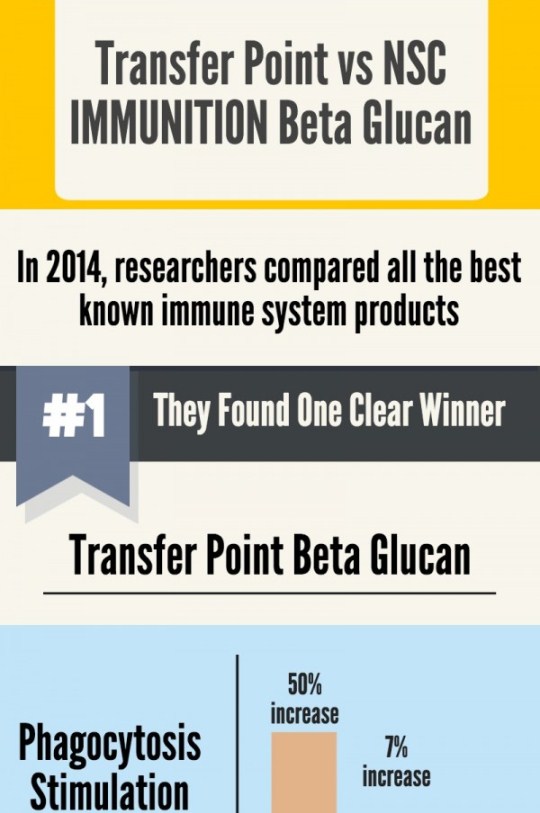 Transfer Point vs NSC IMMUNITION Beta Glucan

In 2014, researchers compared all the best known immune system products

#1 They Found One Clear Winner

Transfer Point Beta Glucan

Phagocytosis Stimulation

50% increase

7% increase