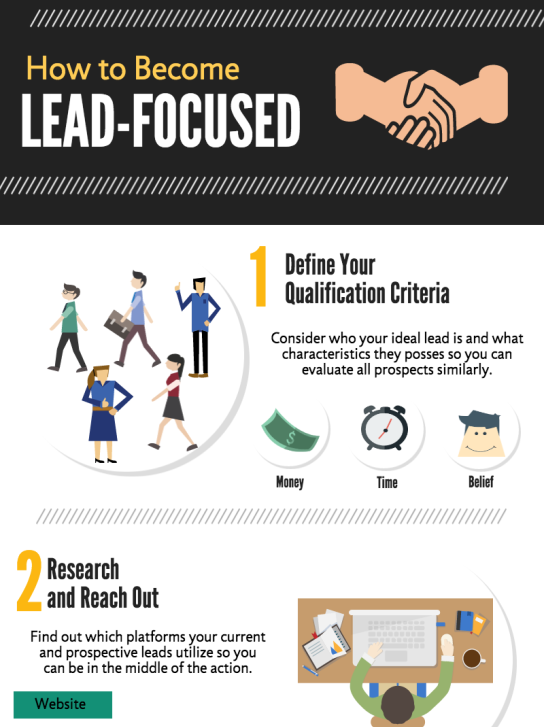 How to Become
LEAD-FOCUSED

1 Define Your Qualification Criteria

Consider who your ideal lead is and what characteristics they posses so you can evaluate all prospects similarly.

Money

Time

Belief

2 Research and Reach Out

Find out which platforms your current and prospective leads utilize so you can be in the middle of the action.

Website