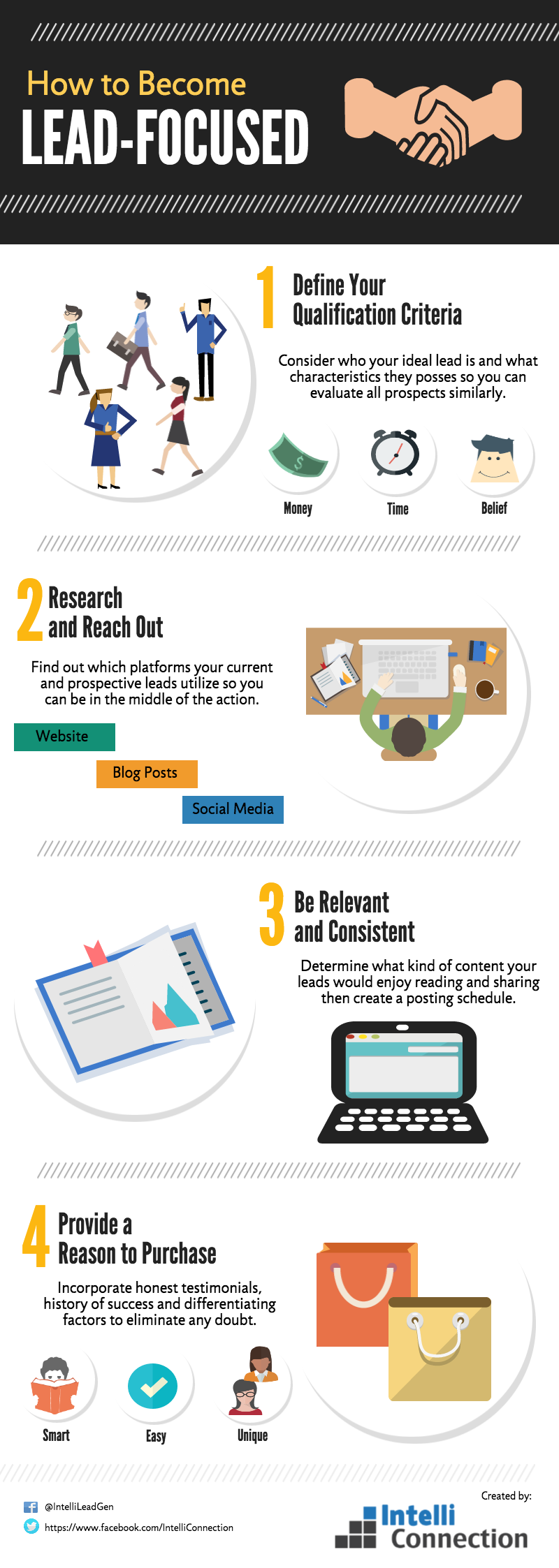 How to Become
LEAD-FOCUSED

1 Define Your Qualification Criteria

Consider who your ideal lead is and what characteristics they posses so you can evaluate all prospects similarly.

Money
Time
Belief

2 Research and Reach Out

Find out which platforms your current and prospective leads utilize so you can be in the middle of the action.

Website
Blog Posts
Social Media

3 Be Relevant and Consistent

Determine what kind of content your leads would enjoy reading and sharing then create a posting schedule.

4 Provide a Reason to Purchase

Incorporate honest testimonials, history of success and differentiating factors to eliminate any doubt.

Smart
Easy
Unique

@IntelliLeadGen
https://www.facebook.com/IntelliConnection

Created by:
Intelli Connection