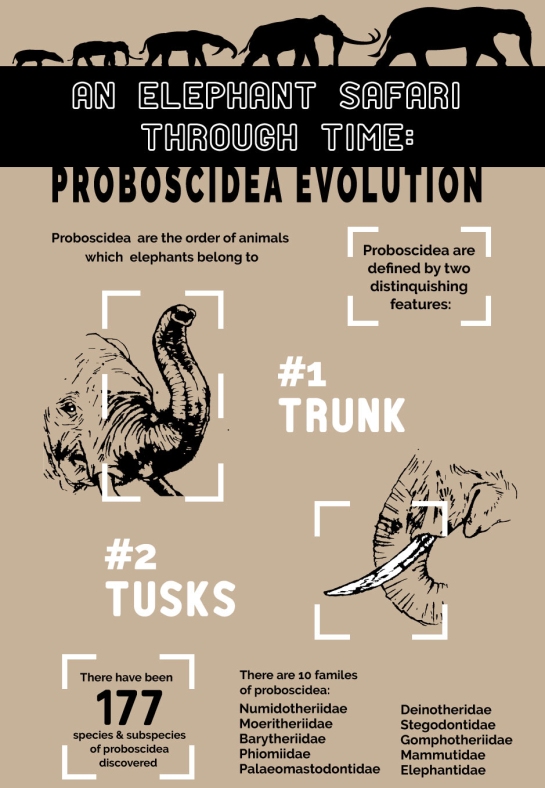 AN ELEPHANT SAFARI THROUGH TIME:

PROBOSCIDEA EVOLUTION

Proboscidea are the order of animals which elephants belong to

Proboscidea are defined by two distinquishing features:

#1 TRUNK

#2 TUSKS

There have been 177 species & subspecies of proboscidea discovered

There are 10 familes of proboscidea:

Numidotheriidae
Moeritheriidae
Barytheriidae
Phiomiidae
Palaeomastodontidae

Deinotheridae
Stegodontidae
Gomphotheriidae
Mammutidae
Elephantidae