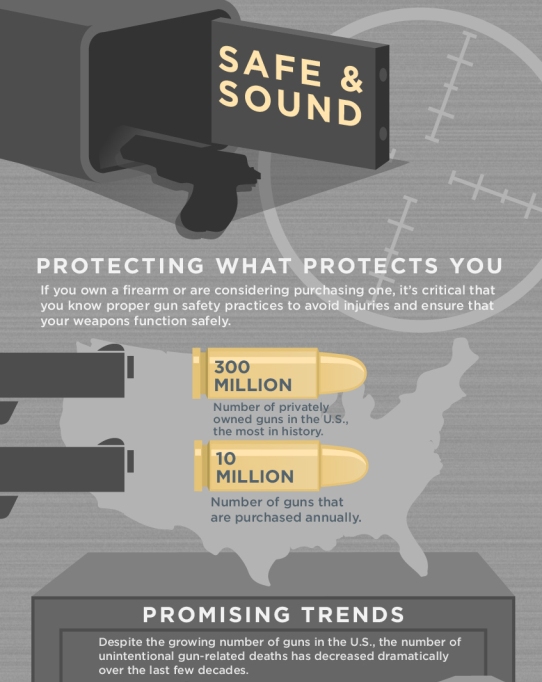 SAFE & SOUND

PROTECTING WHAT PROTECTS YOU

If you own a firearm or are considering purchasing one, it's critical that you know proper gun safety practices to avoid injuries and ensure that your weapons function safely.

300 MILLION

Number of privately owned guns in the U.S., the most in history.

10 MILLION

Number of guns that are purchased annually.

PROMISING TRENDS

Despite the growing number of guns in the U.S., the number of unintentional gun-related deaths has decreased dramatically over the last few decades.