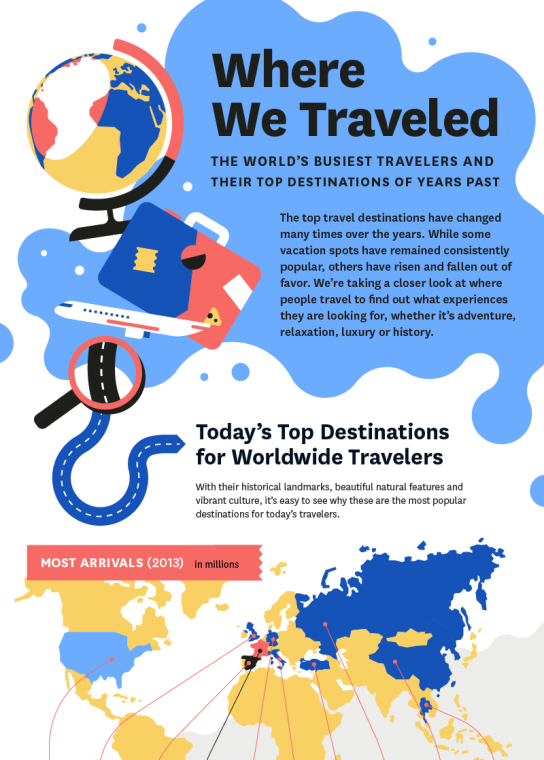 Where We Traveled

THE WORLD'S BUSIEST TRAVELERS AND THEIR TOP DESTINATIONS OF YEARS PAST

The top travel destinations have changed many times over the years. While some vacation spots have remained consistently popular, others have risen and fallen out of favor. We're taking a closer look at where people travel to find out what experiences they are looking for, whether it's adventure, relaxation, luxury or history.

Today's Top Destinations for Worldwide Travelers

With their historical landmarks, beautiful natural features and vibrant culture, it's easy to see why these are the most popular destinations for today's travelers.

MOST ARRIVALS (2013) in millions