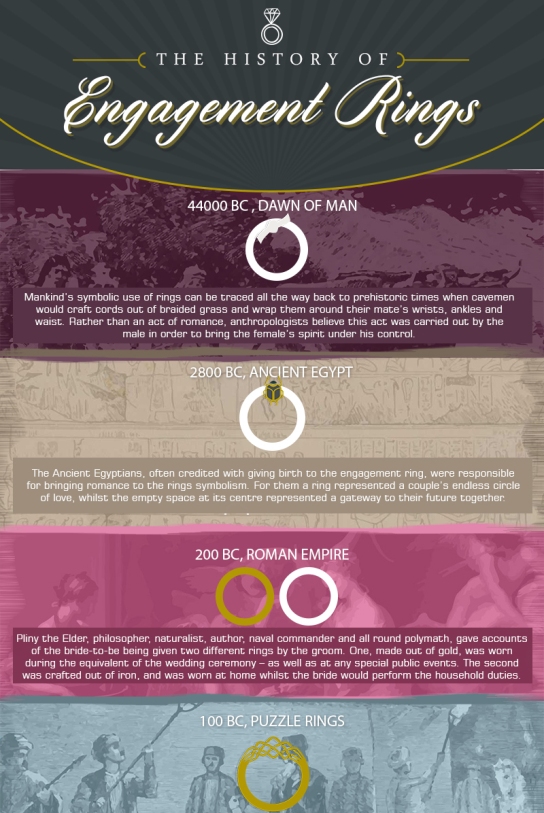 THE HISTORY OF

Engagement Rings

44000 BC , DAWN OF MAN

Mankind's symbolic use of rings can be traced all the way back to prehistoric times when cavemen would craft cords out of braided grass and wrap them around their mate's wrists, ankles and waist. Rather than an act of romance, anthropologists believe this act was carried out by the male in order to bring the female's spirit under his control.

2800 BC, ANCIENT EGYPT

The Ancient Egyptians, often credited with giving birth to the engagement ring, were responsible for bringing romance to the rings symbolism. For them a ring represented a couple's endless circle of love, whilst the empty space at its centre represented a gateway to their future together.

200 BC, ROMAN EMPIRE

Pliny the Elder, philosopher, naturalist, author, naval commander and all round polymath, gave accounts of the bride-to-be being given two different rings by the groom. One, made out of gold, was worn during the equivalent of the wedding ceremony – as well as at any special public events. The second was crafted out of iron, and was worn at home whilst the bride would perform the household duties.

100 BC, PUZZLE RINGS