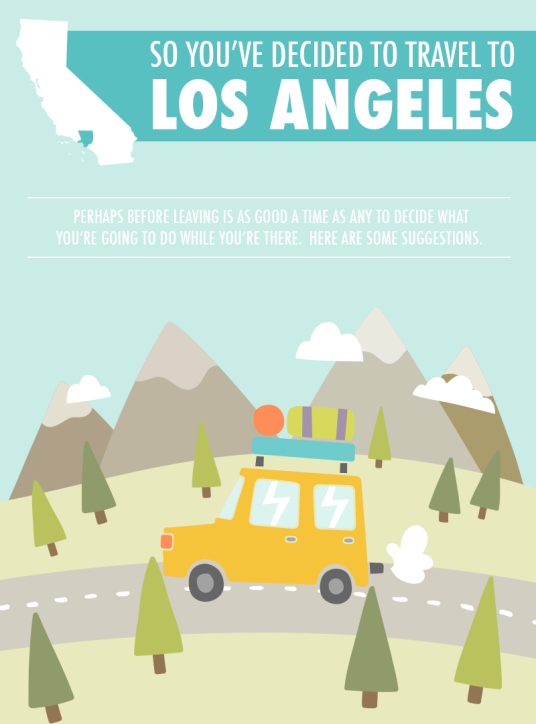 SO YOU'VE DECIDED TO TRAVEL TO
LOS ANGELES

PERHAPS BEFORE LEAVING IS AS GOOD A TIME AS ANY TO DECIDE WHAT YOU'RE GOING TO DO WHILE YOU'RE THERE. HERE ARE SOME SUGGESTIONS.