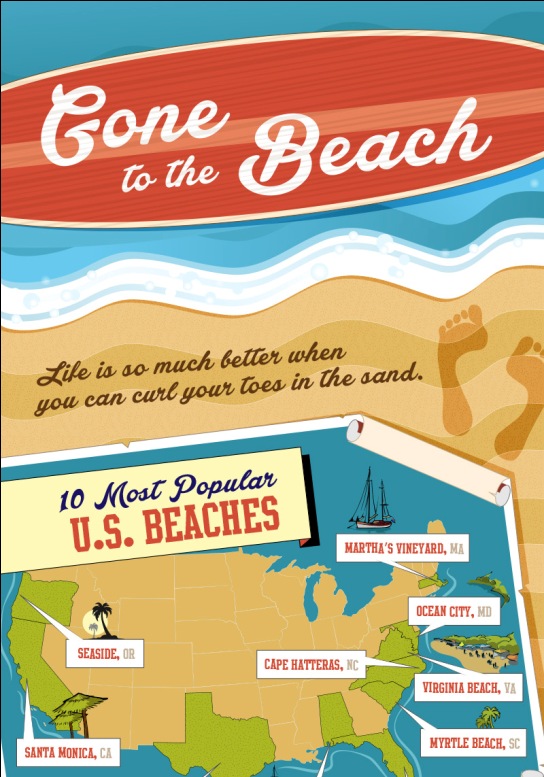 Gone to the Beach

Life is so much better when you can curl your toes in the sand.

10 Most Popular U.S. BEACHES

MARTHA'S VINEYARD, MA

OCEAN CITY, MD

SEASIDE, OR

CAPE HATTERAS, NC

VIRGINIA BEACH, VA

MYRTLE BEACH, SC

SANTA MONICA, CA