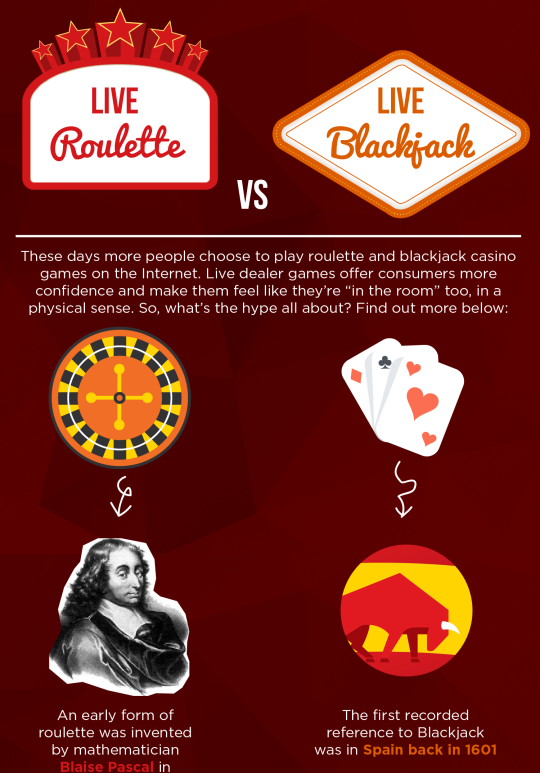 LIVE
Roulette

VS

LIVE
Blackjack

These days more people choose to play roulette and blackjack casino games on the Internet. Live dealer games offer consumers more confidence and make them feel like they're "in the room" too, in a physical sense. So, what's the hype all about? Find out more below:

An early form of roulette was invented by mathematician Blaise Pascal in

The first recorded reference to Blackjack was in Spain back in 1601