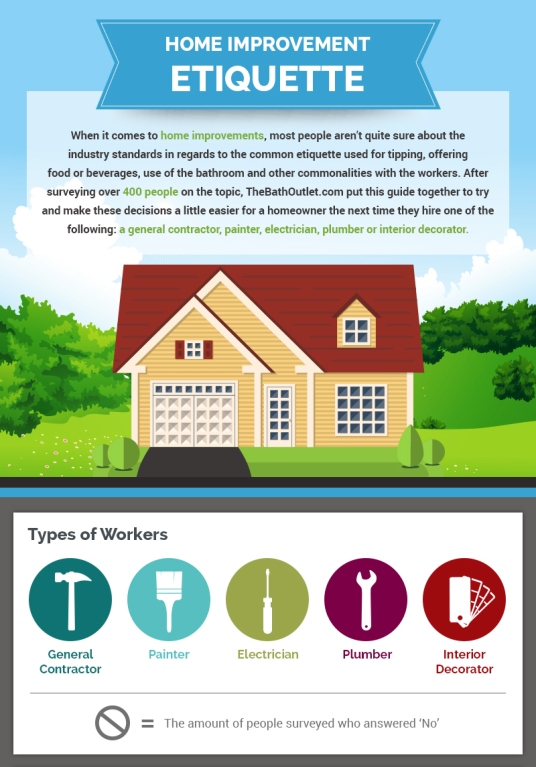 HOME IMPROVEMENT
ETIQUETTE

When it comes to home improvements, most people aren't quite sure about the industry standards in regards to the common etiquette used for tipping, offering food or beverages, use of the bathroom and other commonalities with the workers. After surveying over 400 people on the topic, TheBathOutlet.com put this guide together to try and make these decisions a little easier for a homeowner the next time they hire one of the following: a general contractor, painter, electrician, plumber or interior decorator.

Types of Workers

General Contractor

Painter

Electrician

Plumber

Interior Decorator

= The amount of people surveyed who answered 'No'