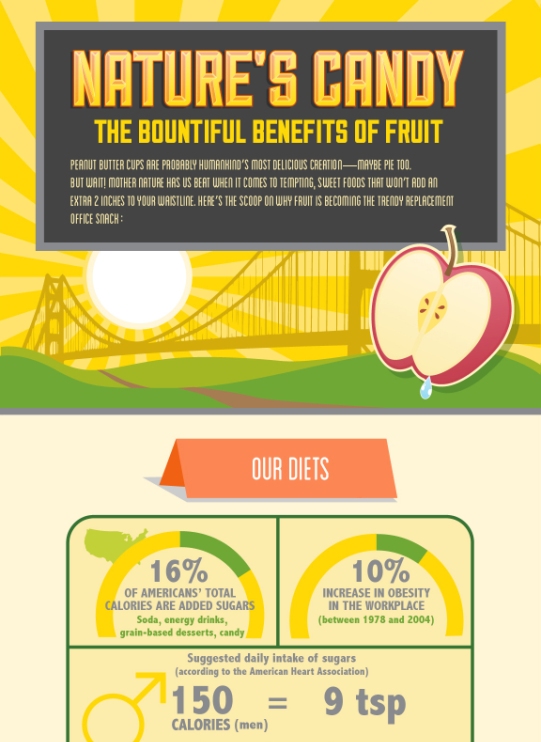 NATURE'S CANDY

THE BOUNTIFUL BENEFITS OF FRUIT

PEANUT BUTTER CUPS ARE PROBABLY HUMANKIND'S MOST DELICIOUS CREATION—MAYBE PIE TOO. BUT WAIT! MOTHER NATURE HAS US BEAT WHEN IT COMES TO TEMPTING, SWEET FOODS THAT WON'T ADD AN EXTRA 2 INCHES TO YOUR WAISTLINE. HERE'S THE SCOOP ON WHY FRUIT IS BECOMING THE TRENDY REPLACEMENT OFFICE SNACK :

OUR DIETS

16%
OF AMERICANS' TOTAL CALORIES ARE ADDED SUGARS
Soda, energy drinks, grain-based desserts, candy

10%
INCREASE IN OBESITY IN THE WORKPLACE
(between 1978 and 2004)

Suggested daily intake of sugars
(according to the American Heart Association)

150 CALORIES (men) = 9 tsp