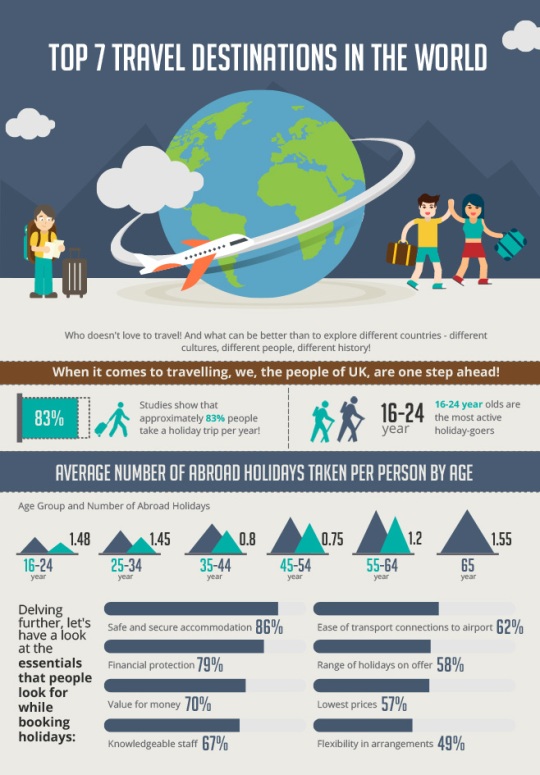 TOP 7 TRAVEL DESTINATIONS IN THE WORLD

Who doesn't love to travel! And what can be better than to explore different countries - different cultures, different people, different history!

When it comes to travelling, we, the people of UK, are one step ahead!

83%

Studies show that approximately 83% people take a holiday trip per year!

16-24 year

16-24 year olds are the most active holiday-goers

AVERAGE NUMBER OF ABROAD HOLIDAYS TAKEN PER PERSON BY AGE

Age Group and Number of Abroad Holidays

1.48
16-24 year

1.45
25-34 year

0.8
35-44 year

0.75
45-54 year

1.2
55-64 year

1.55
65 year

Delving further, let's have a look at the essentials that people look for while booking holidays:

Safe and secure accommodation 86%

Financial protection 79%

Value for money 70%

Knowledgeable staff 67%

Ease of transport connections to airport 62%

Range of holidays on offer 58%

Lowest prices 57%

Flexibility in arrangements 49%