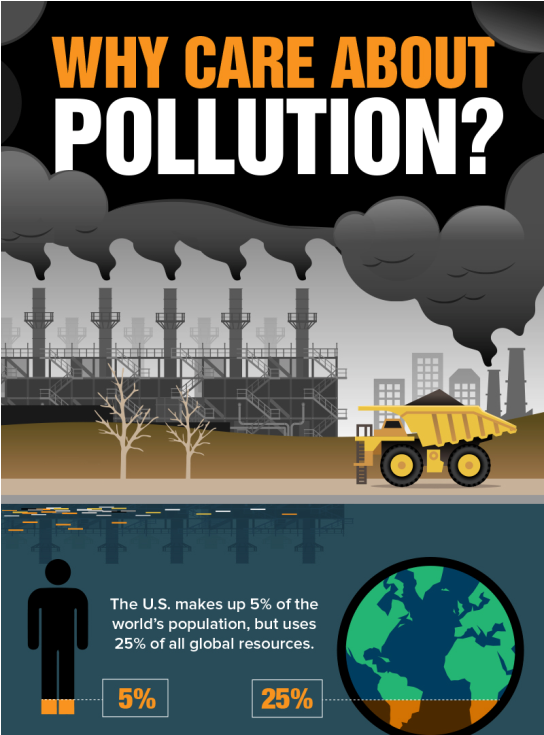 WHY CARE ABOUT POLLUTION?

The U.S. makes up 5% of the world's population, but uses 25% of all global resources.

5%

25%