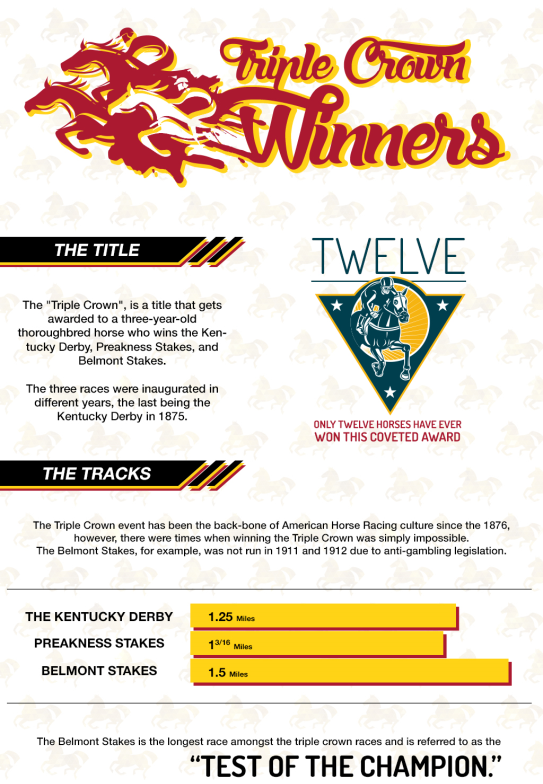 Triple Crown Winners

THE TITLE

The "Triple Crown", is a title that gets awarded to a three-year-old thoroughbred horse who wins the Kentucky Derby, Preakness Stakes, and Belmont Stakes.

The three races were inaugurated in different years, the last being the Kentucky Derby in 1875.

TWELVE

ONLY TWELVE HORSES HAVE EVER WON THIS COVETED AWARD

THE TRACKS

The Triple Crown event has been the back-bone of American Horse Racing culture since the 1876, however, there were times when winning the Triple Crown was simply impossible. The Belmont Stakes, for example, was not run in 1911 and 1912 due to anti-gambling legislation.

THE KENTUCKY DERBY 1.25 Miles
PREAKNESS STAKES $1^{3/16}$ Miles
BELMONT STAKES 1.5 Miles

The Belmont Stakes is the longest race amongst the triple crown races and is referred to as the

"TEST OF THE CHAMPION."