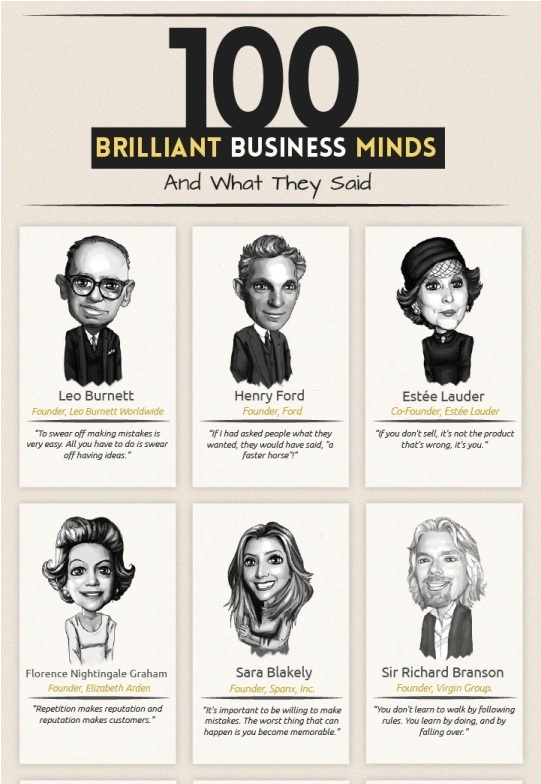 100

BRILLIANT BUSINESS MINDS

And What They Said

Leo Burnett
Founder, Leo Burnett Worldwide
"To swear off making mistakes is very easy. All you have to do is swear off having ideas."

Henry Ford
Founder, Ford
"If I had asked people what they wanted, they would have said, "a faster horse"?"

Estée Lauder
Co-Founder, Estée Lauder
"If you don't sell, it's not the product that's wrong, it's you."

Florence Nightingale Graham
Founder, Elizabeth Arden
"Repetition makes reputation and reputation makes customers."

Sara Blakely
Founder, Spanx, Inc.
"It's important to be willing to make mistakes. The worst thing that can happen is you become memorable."

Sir Richard Branson
Founder, Virgin Group.
"You don't learn to walk by following rules. You learn by doing, and by falling over."