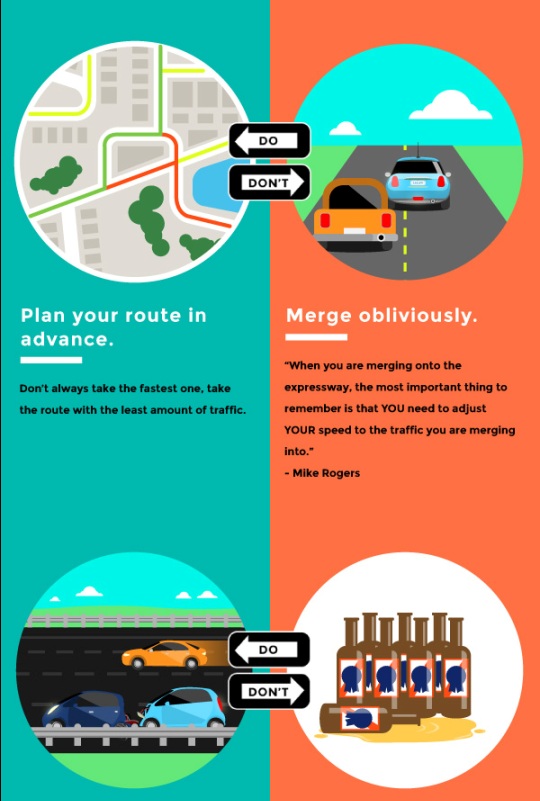 DO

DON'T

Plan your route in advance.

Don't always take the fastest one, take the route with the least amount of traffic.

Merge obliviously.

"When you are merging onto the expressway, the most important thing to remember is that YOU need to adjust YOUR speed to the traffic you are merging into."

- Mike Rogers

DO

DON'T