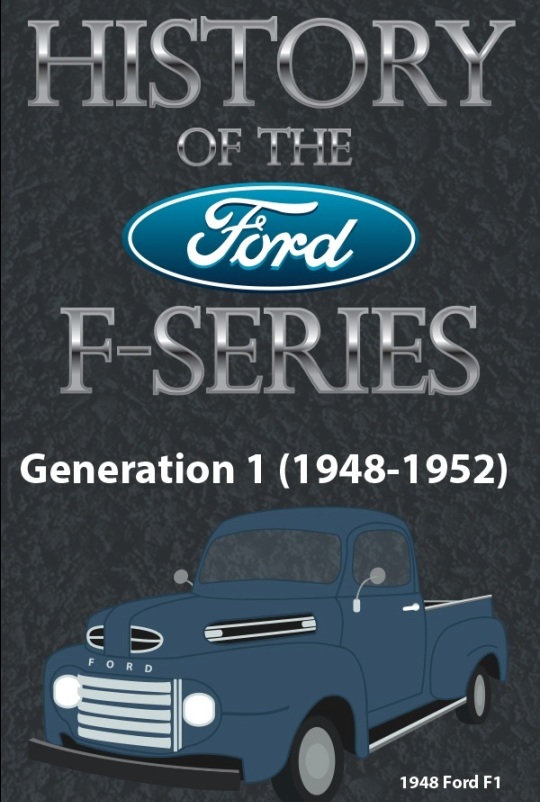 HISTORY
OF THE
Ford
F-SERIES

Generation 1 (1948-1952)

FORD

1948 Ford F1