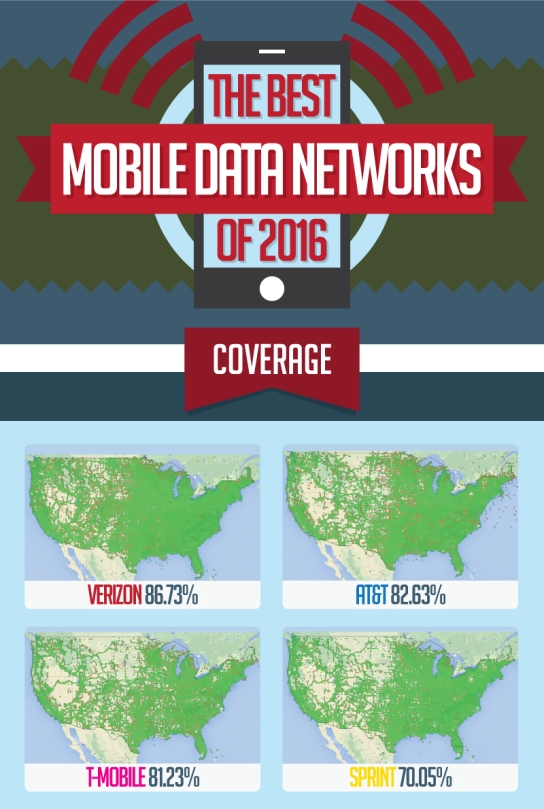 THE BEST
MOBILE DATA NETWORKS
OF 2016

COVERAGE

VERIZON 86.73%

AT&T 82.63%

T-MOBILE 81.23%

SPRINT 70.05%