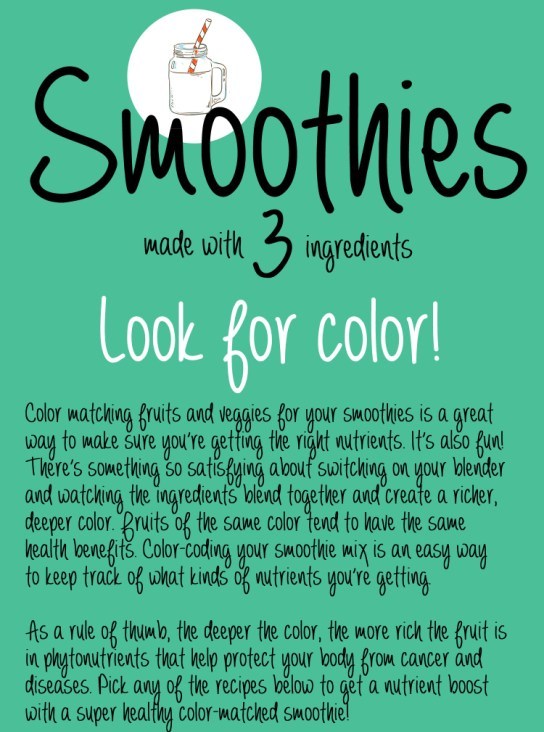 Smoothies

made with 3 ingredients

Look for color!

Color matching fruits and veggies for your smoothies is a great way to make sure you're getting the right nutrients. It's also fun! There's something so satisfying about switching on your blender and watching the ingredients blend together and create a richer, deeper color. Fruits of the same color tend to have the same health benefits. Color-coding your smoothie mix is an easy way to keep track of what kinds of nutrients you're getting.

As a rule of thumb, the deeper the color, the more rich the fruit is in phytonutrients that help protect your body from cancer and diseases. Pick any of the recipes below to get a nutrient boost with a super healthy color-matched smoothie!