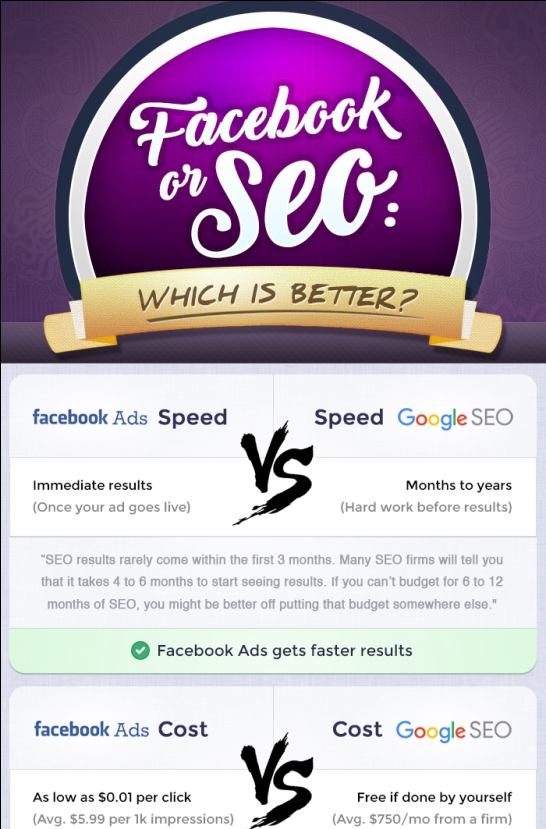 Facebook or SEO:

WHICH IS BETTER?

facebook Ads Speed

VS

Speed Google SEO

Immediate results
(Once your ad goes live)

Months to years
(Hard work before results)

"SEO results rarely come within the first 3 months. Many SEO firms will tell you that it takes 4 to 6 months to start seeing results. If you can't budget for 6 to 12 months of SEO, you might be better off putting that budget somewhere else."

Facebook Ads gets faster results

facebook Ads Cost

VS

Cost Google SEO

As low as $0.01 per click
(Avg. $5.99 per 1k impressions)

Free if done by yourself
(Avg. $750/mo from a firm)