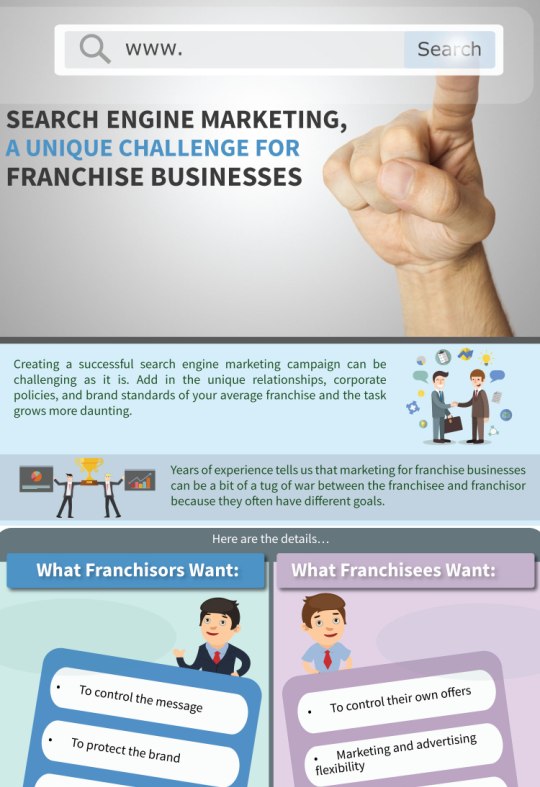 www.

Search

SEARCH ENGINE MARKETING, A UNIQUE CHALLENGE FOR FRANCHISE BUSINESSES

Creating a successful search engine marketing campaign can be challenging as it is. Add in the unique relationships, corporate policies, and brand standards of your average franchise and the task grows more daunting.

Years of experience tells us that marketing for franchise businesses can be a bit of a tug of war between the franchisee and franchisor because they often have different goals.

Here are the details...

What Franchisors Want:

• To control the message

• To protect the brand

What Franchisees Want:

• To control their own offers

• Marketing and advertising flexibility