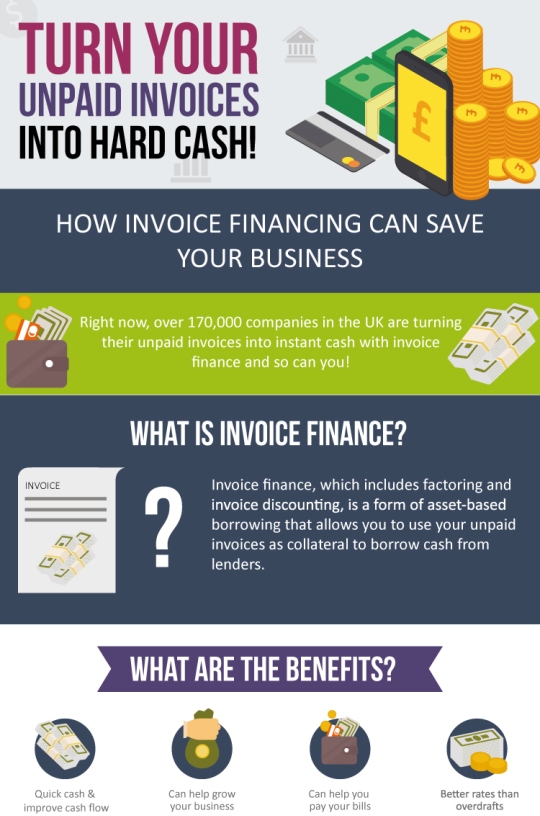 TURN YOUR UNPAID INVOICES INTO HARD CASH!

£

HOW INVOICE FINANCING CAN SAVE YOUR BUSINESS

Right now, over 170,000 companies in the UK are turning their unpaid invoices into instant cash with invoice finance and so can you!

WHAT IS INVOICE FINANCE?

INVOICE

?

Invoice finance, which includes factoring and invoice discounting, is a form of asset-based borrowing that allows you to use your unpaid invoices as collateral to borrow cash from lenders.

WHAT ARE THE BENEFITS?

Quick cash & improve cash flow

Can help grow your business

Can help you pay your bills

Better rates than overdrafts