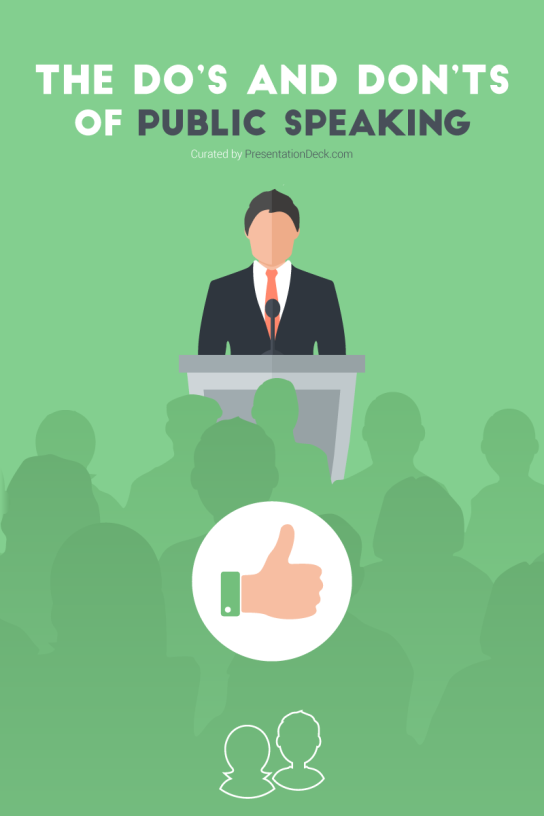 THE DO'S AND DON'TS OF PUBLIC SPEAKING

Curated by PresentationDeck.com