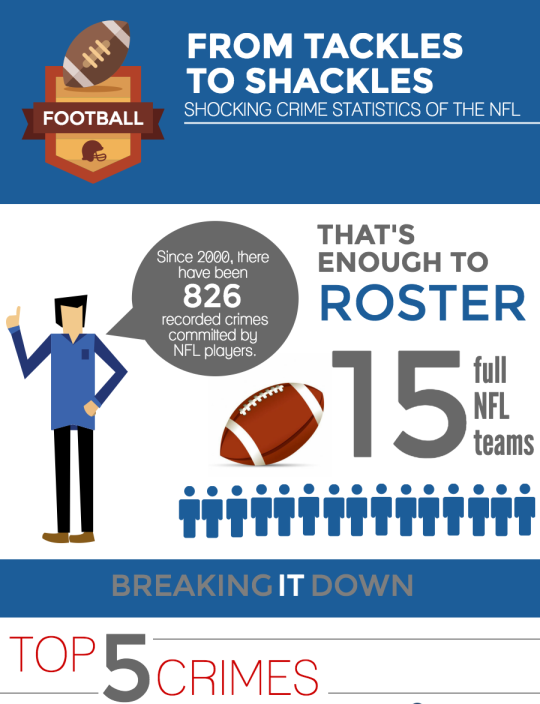 FOOTBALL

FROM TACKLES TO SHACKLES

SHOCKING CRIME STATISTICS OF THE NFL

Since 2000, there have been 826 recorded crimes commited by NFL players.

THAT'S ENOUGH TO ROSTER

15 full NFL teams

BREAKING IT DOWN

TOP 5 CRIMES