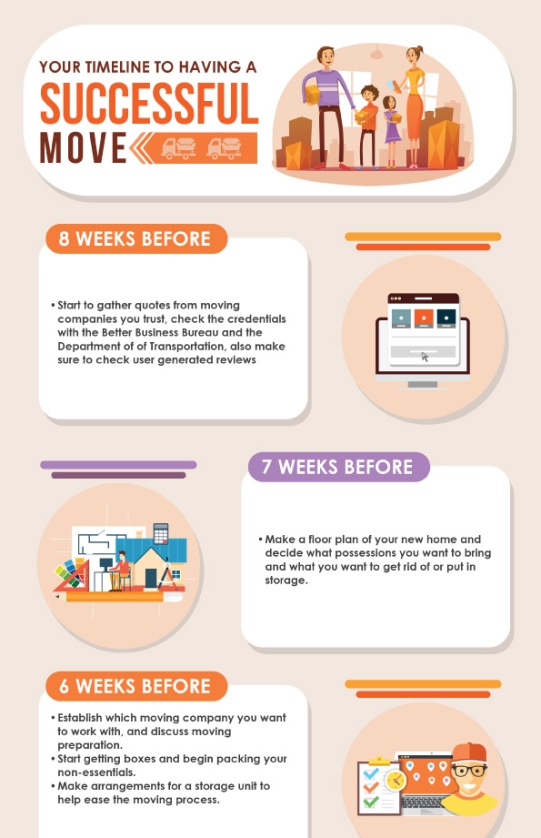 YOUR TIMELINE TO HAVING A
SUCCESSFUL
MOVE

8 WEEKS BEFORE

• Start to gather quotes from moving companies you trust, check the credentials with the Better Business Bureau and the Department of of Transportation, also make sure to check user generated reviews

7 WEEKS BEFORE

• Make a floor plan of your new home and decide what possessions you want to bring and what you want to get rid of or put in storage.

6 WEEKS BEFORE

• Establish which moving company you want to work with, and discuss moving preparation.
• Start getting boxes and begin packing your non-essentials.
• Make arrangements for a storage unit to help ease the moving process.