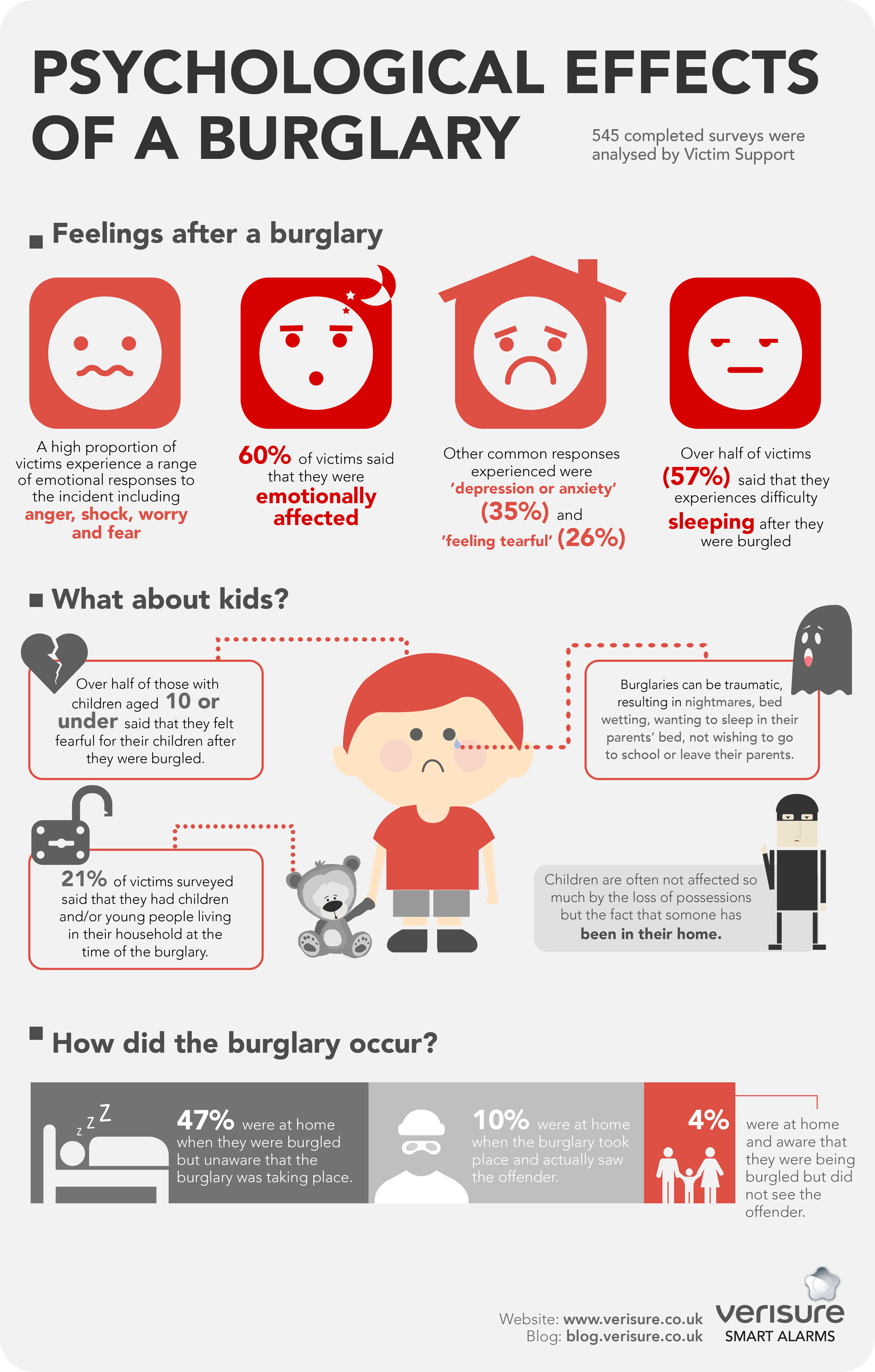 PSYCHOLOGICAL EFFECTS OF A BURGLARY

545 completed surveys were analysed by Victim Support

Feelings after a burglary

A high proportion of victims experience a range of emotional responses to the incident including anger, shock, worry and fear

60% of victims said that they were emotionally affected

Other common responses experienced were 'depression or anxiety' (35%) and 'feeling tearful' (26%)

Over half of victims (57%) said that they experiences difficulty sleeping after they were burgled

What about kids?

Over half of those with children aged 10 or under said that they felt fearful for their children after they were burgled.

Burglaries can be traumatic, resulting in nightmares, bed wetting, wanting to sleep in their parents' bed, not wishing to go to school or leave their parents.

21% of victims surveyed said that they had children and/or young people living in their household at the time of the burglary.

Children are often not affected so much by the loss of possessions but the fact that somone has been in their home.

How did the burglary occur?

z z Z

47% were at home when they were burgled but unaware that the burglary was taking place.

10% were at home when the burglary took place and actually saw the offender.

4% were at home and aware that they were being burgled but did not see the offender.

Website: www.verisure.co.uk
Blog: blog.verisure.co.uk

verisure
SMART ALARMS