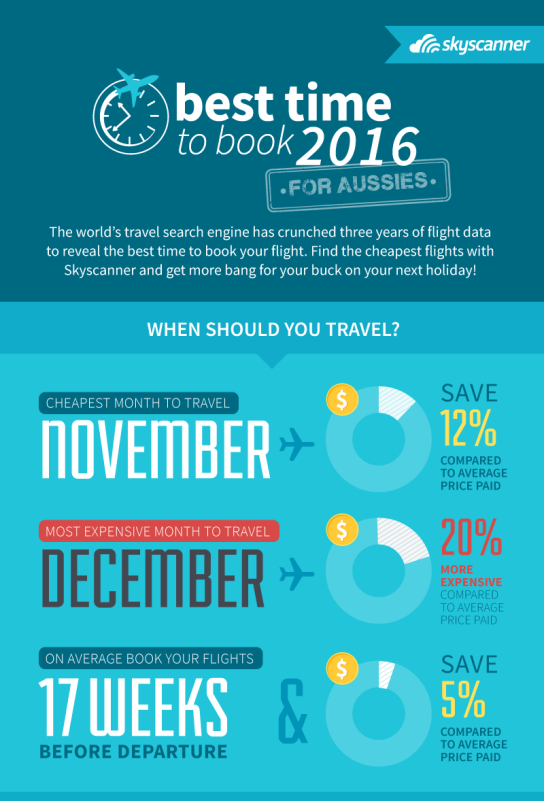 skyscanner

best time to book 2016

·FOR AUSSIES·

The world's travel search engine has crunched three years of flight data to reveal the best time to book your flight. Find the cheapest flights with Skyscanner and get more bang for your buck on your next holiday!

WHEN SHOULD YOU TRAVEL?

CHEAPEST MONTH TO TRAVEL

NOVEMBER

$

SAVE 12% COMPARED TO AVERAGE PRICE PAID

MOST EXPENSIVE MONTH TO TRAVEL

DECEMBER

$

20% MORE EXPENSIVE COMPARED TO AVERAGE PRICE PAID

ON AVERAGE BOOK YOUR FLIGHTS

17 WEEKS BEFORE DEPARTURE

&

$

SAVE 5% COMPARED TO AVERAGE PRICE PAID