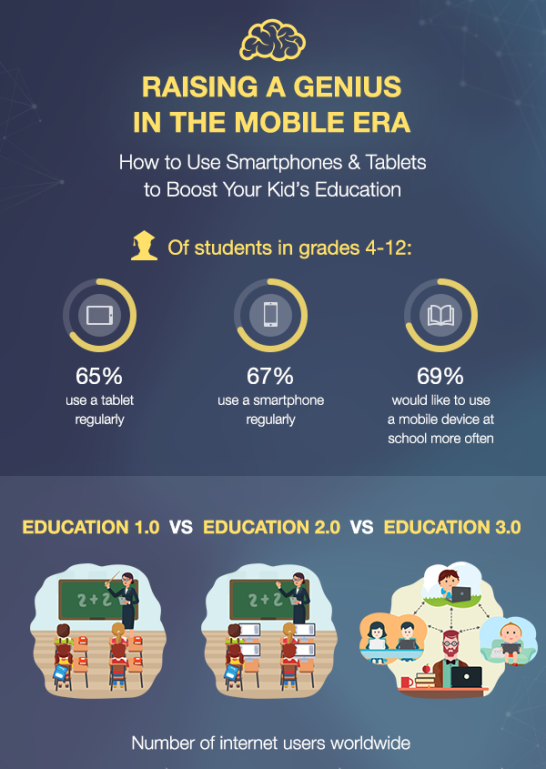 RAISING A GENIUS IN THE MOBILE ERA

How to Use Smartphones & Tablets to Boost Your Kid's Education

Of students in grades 4-12:

65%
use a tablet regularly

67%
use a smartphone regularly

69%
would like to use a mobile device at school more often

EDUCATION 1.0 VS EDUCATION 2.0 VS EDUCATION 3.0

2 + 2

2 + 2

Number of internet users worldwide