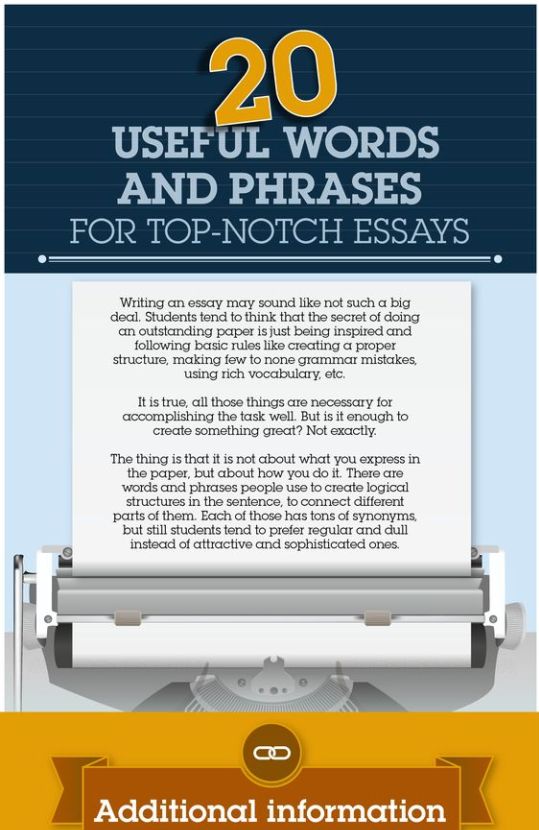 20
USEFUL WORDS AND PHRASES
FOR TOP-NOTCH ESSAYS

Writing an essay may sound like not such a big deal. Students tend to think that the secret of doing an outstanding paper is just being inspired and following basic rules like creating a proper structure, making few to none grammar mistakes, using rich vocabulary, etc.

It is true, all those things are necessary for accomplishing the task well. But is it enough to create something great? Not exactly.

The thing is that it is not about what you express in the paper, but about how you do it. There are words and phrases people use to create logical structures in the sentence, to connect different parts of them. Each of those has tons of synonyms, but still students tend to prefer regular and dull instead of attractive and sophisticated ones.

Additional information