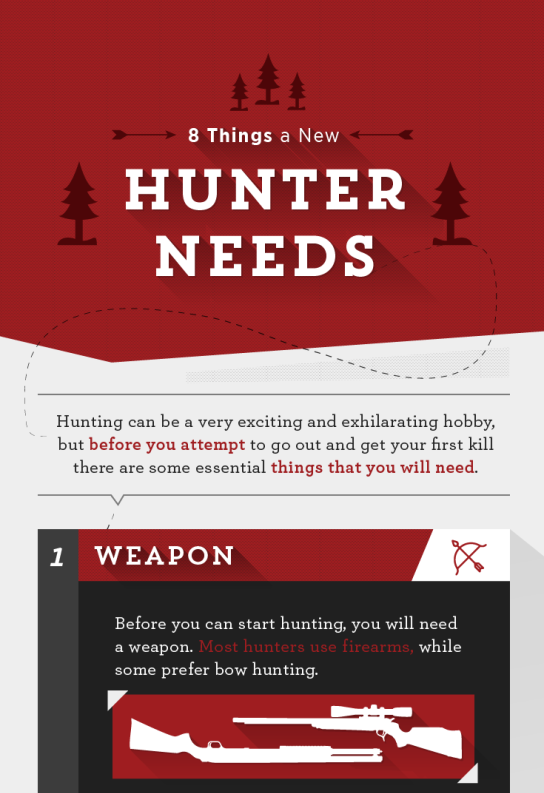 8 Things a New

HUNTER NEEDS

Hunting can be a very exciting and exhilarating hobby, but before you attempt to go out and get your first kill there are some essential things that you will need.

1 WEAPON

Before you can start hunting, you will need a weapon. Most hunters use firearms, while some prefer bow hunting.