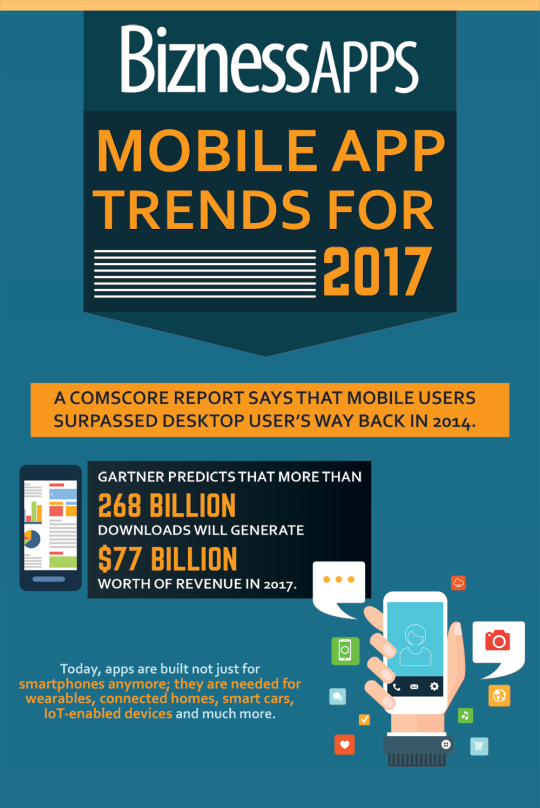 BiznessAPPS

MOBILE APP TRENDS FOR 2017

A COMSCORE REPORT SAYS THAT MOBILE USERS SURPASSED DESKTOP USER'S WAY BACK IN 2014.

GARTNER PREDICTS THAT MORE THAN
268 BILLION
DOWNLOADS WILL GENERATE
$77 BILLION
WORTH OF REVENUE IN 2017.

Today, apps are built not just for smartphones anymore; they are needed for wearables, connected homes, smart cars, IoT-enabled devices and much more.