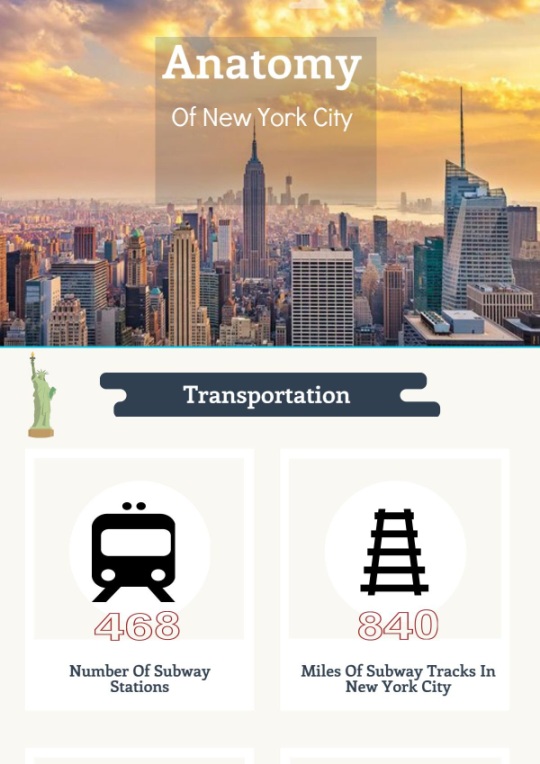 Anatomy
Of New York City

Transportation

468
Number Of Subway Stations

840
Miles Of Subway Tracks In New York City