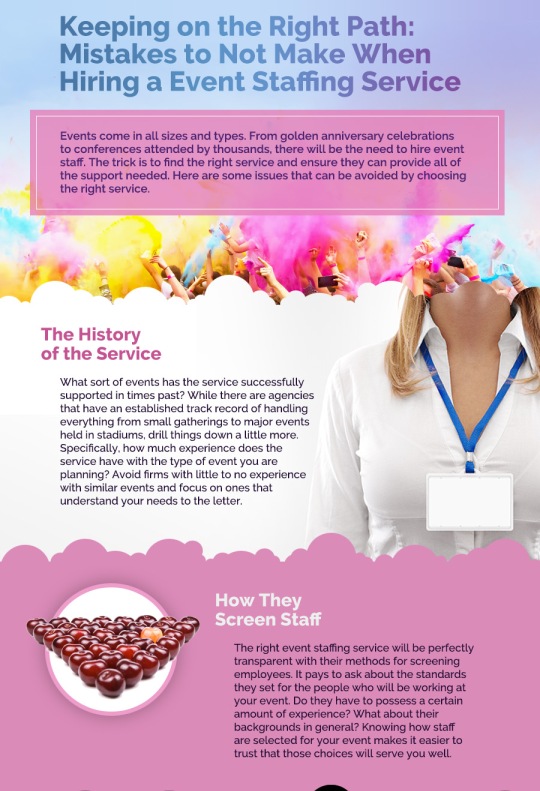 Keeping on the Right Path: Mistakes to Not Make When Hiring a Event Staffing Service

Events come in all sizes and types. From golden anniversary celebrations to conferences attended by thousands, there will be the need to hire event staff. The trick is to find the right service and ensure they can provide all of the support needed. Here are some issues that can be avoided by choosing the right service.

The History of the Service

What sort of events has the service successfully supported in times past? While there are agencies that have an established track record of handling everything from small gatherings to major events held in stadiums, drill things down a little more. Specifically, how much experience does the service have with the type of event you are planning? Avoid firms with little to no experience with similar events and focus on ones that understand your needs to the letter.

How They Screen Staff

The right event staffing service will be perfectly transparent with their methods for screening employees. It pays to ask about the standards they set for the people who will be working at your event. Do they have to possess a certain amount of experience? What about their backgrounds in general? Knowing how staff are selected for your event makes it easier to trust that those choices will serve you well.