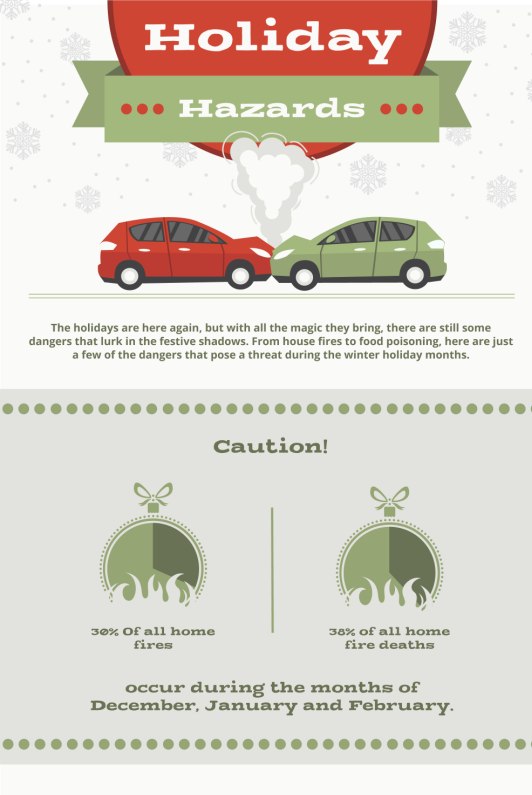 Holiday

Hazards

The holidays are here again, but with all the magic they bring, there are still some dangers that lurk in the festive shadows. From house fires to food poisoning, here are just a few of the dangers that pose a threat during the winter holiday months.

Caution!

30% Of all home fires

38% of all home fire deaths

occur during the months of December, January and February.