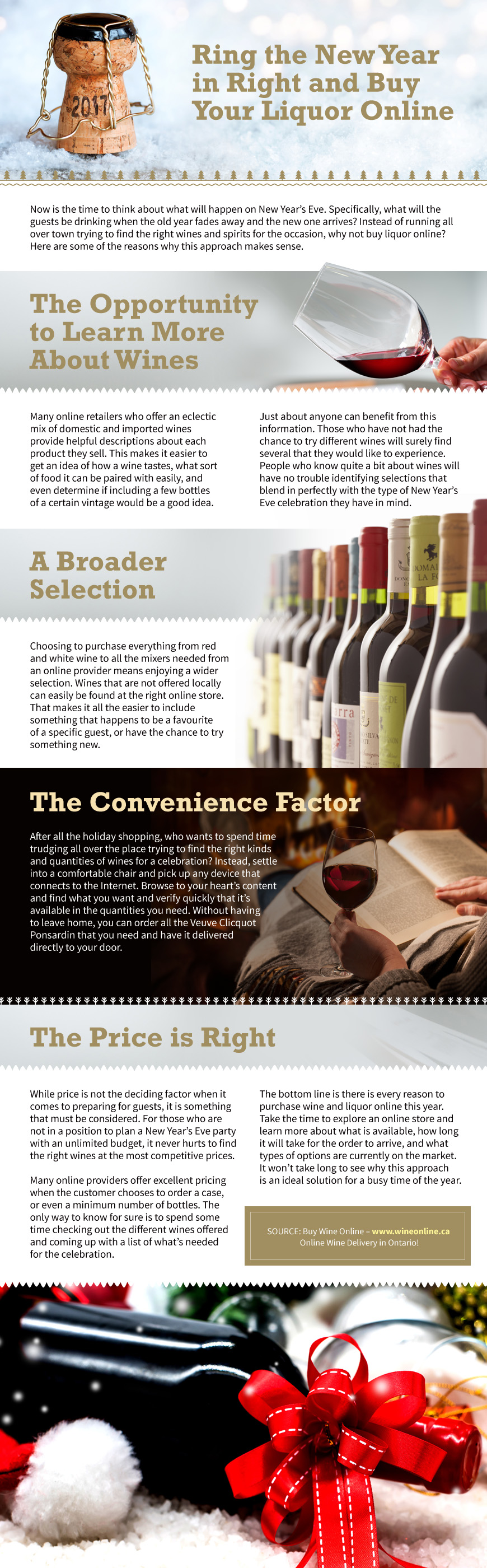 2017

Ring the New Year in Right and Buy Your Liquor Online

Now is the time to think about what will happen on New Year's Eve. Specifically, what will the guests be drinking when the old year fades away and the new one arrives? Instead of running all over town trying to find the right wines and spirits for the occasion, why not buy liquor online? Here are some of the reasons why this approach makes sense.

The Opportunity to Learn More About Wines

Many online retailers who offer an eclectic mix of domestic and imported wines provide helpful descriptions about each product they sell. This makes it easier to get an idea of how a wine tastes, what sort of food it can be paired with easily, and even determine if including a few bottles of a certain vintage would be a good idea.

Just about anyone can benefit from this information. Those who have not had the chance to try different wines will surely find several that they would like to experience. People who know quite a bit about wines will have no trouble identifying selections that blend in perfectly with the type of New Year's Eve celebration they have in mind.

A Broader Selection

Choosing to purchase everything from red and white wine to all the mixers needed from an online provider means enjoying a wider selection. Wines that are not offered locally can easily be found at the right online store. That makes it all the easier to include something that happens to be a favourite of a specific guest, or have the chance to try something new.

The Convenience Factor

After all the holiday shopping, who wants to spend time trudging all over the place trying to find the right kinds and quantities of wines for a celebration? Instead, settle into a comfortable chair and pick up any device that connects to the Internet. Browse to your heart's content and find what you want and verify quickly that it's available in the quantities you need. Without having to leave home, you can order all the Veuve Clicquot Ponsardin that you need and have it delivered directly to your door.

The Price is Right

While price is not the deciding factor when it comes to preparing for guests, it is something that must be considered. For those who are not in a position to plan a New Year's Eve party with an unlimited budget, it never hurts to find the right wines at the most competitive prices.

Many online providers offer excellent pricing when the customer chooses to order a case, or even a minimum number of bottles. The only way to know for sure is to spend some time checking out the different wines offered and coming up with a list of what's needed for the celebration.

The bottom line is there is every reason to purchase wine and liquor online this year. Take the time to explore an online store and learn more about what is available, how long it will take for the order to arrive, and what types of options are currently on the market. It won't take long to see why this approach is an ideal solution for a busy time of the year.

SOURCE: Buy Wine Online – www.wineonline.ca Online Wine Delivery in Ontario!