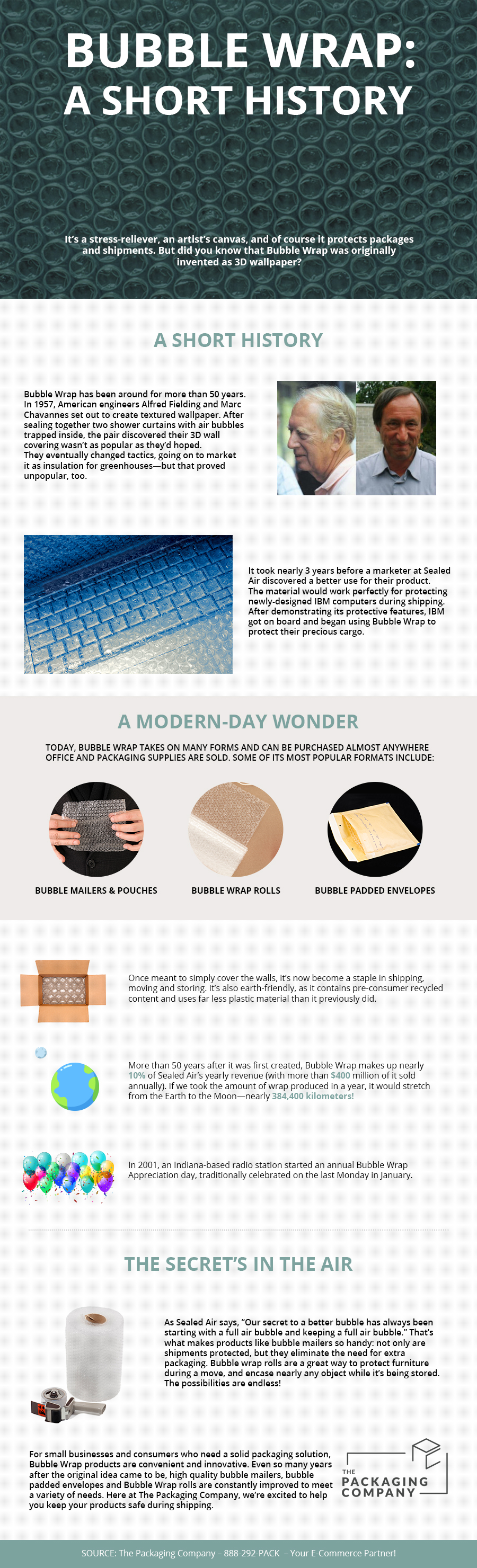 BUBBLE WRAP: A SHORT HISTORY

It's a stress-reliever, an artist's canvas, and of course it protects packages and shipments. But did you know that Bubble Wrap was originally invented as 3D wallpaper?

A SHORT HISTORY

Bubble Wrap has been around for more than 50 years. In 1957, American engineers Alfred Fielding and Marc Chavannes set out to create textured wallpaper. After sealing together two shower curtains with air bubbles trapped inside, the pair discovered their 3D wall covering wasn't as popular as they'd hoped. They eventually changed tactics, going on to market it as insulation for greenhouses—but that proved unpopular, too.

It took nearly 3 years before a marketer at Sealed Air discovered a better use for their product. The material would work perfectly for protecting newly-designed IBM computers during shipping. After demonstrating its protective features, IBM got on board and began using Bubble Wrap to protect their precious cargo.

A MODERN-DAY WONDER

TODAY, BUBBLE WRAP TAKES ON MANY FORMS AND CAN BE PURCHASED ALMOST ANYWHERE OFFICE AND PACKAGING SUPPLIES ARE SOLD. SOME OF ITS MOST POPULAR FORMATS INCLUDE:

BUBBLE MAILERS & POUCHES

BUBBLE WRAP ROLLS

BUBBLE PADDED ENVELOPES

Once meant to simply cover the walls, it's now become a staple in shipping, moving and storing. It's also earth-friendly, as it contains pre-consumer recycled content and uses far less plastic material than it previously did.

More than 50 years after it was first created, Bubble Wrap makes up nearly 10% of Sealed Air's yearly revenue (with more than $400 million of it sold annually). If we took the amount of wrap produced in a year, it would stretch from the Earth to the Moon—nearly 384,400 kilometers!

In 2001, an Indiana-based radio station started an annual Bubble Wrap Appreciation day, traditionally celebrated on the last Monday in January.

THE SECRET'S IN THE AIR

As Sealed Air says, "Our secret to a better bubble has always been starting with a full air bubble and keeping a full air bubble." That's what makes products like bubble mailers so handy: not only are shipments protected, but they eliminate the need for extra packaging. Bubble wrap rolls are a great way to protect furniture during a move, and encase nearly any object while it's being stored. The possibilities are endless!

For small businesses and consumers who need a solid packaging solution, Bubble Wrap products are convenient and innovative. Even so many years after the original idea came to be, high quality bubble mailers, bubble padded envelopes and Bubble Wrap rolls are constantly improved to meet a variety of needs. Here at The Packaging Company, we're excited to help you keep your products safe during shipping.

THE PACKAGING COMPANY

SOURCE: The Packaging Company – 888-292-PACK – Your E-Commerce Partner!