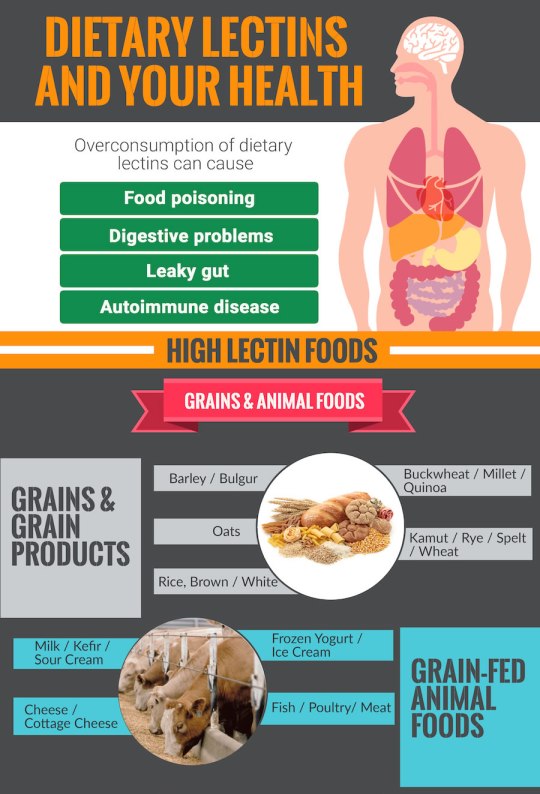 DIETARY LECTINS AND YOUR HEALTH

Overconsumption of dietary lectins can cause

Food poisoning

Digestive problems

Leaky gut

Autoimmune disease

HIGH LECTIN FOODS

GRAINS & ANIMAL FOODS

GRAINS & GRAIN PRODUCTS

Barley / Bulgur

Oats

Rice, Brown / White

Buckwheat / Millet / Quinoa

Kamut / Rye / Spelt / Wheat

Milk / Kefir / Sour Cream

Cheese / Cottage Cheese

Frozen Yogurt / Ice Cream

Fish / Poultry/ Meat

GRAIN-FED ANIMAL FOODS