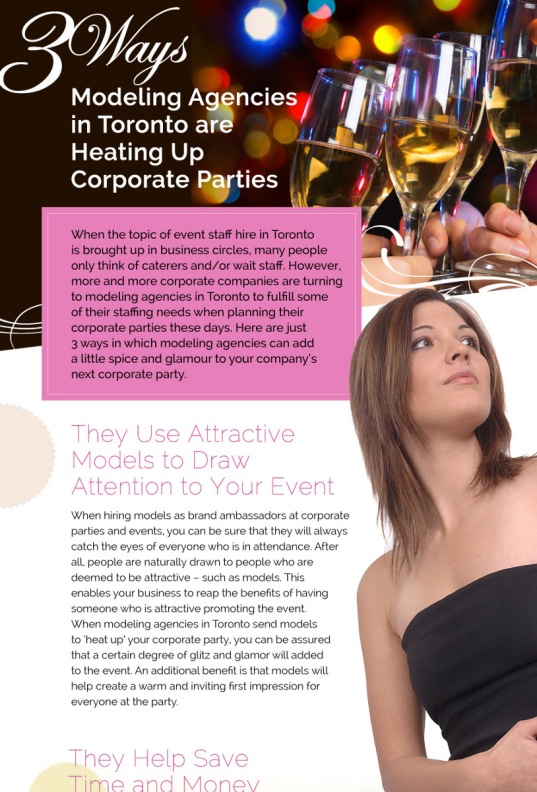 3 Ways
Modeling Agencies in Toronto are Heating Up Corporate Parties

When the topic of event staff hire in Toronto is brought up in business circles, many people only think of caterers and/or wait staff. However, more and more corporate companies are turning to modeling agencies in Toronto to fulfill some of their staffing needs when planning their corporate parties these days. Here are just 3 ways in which modeling agencies can add a little spice and glamour to your company's next corporate party.

They Use Attractive Models to Draw Attention to Your Event

When hiring models as brand ambassadors at corporate parties and events, you can be sure that they will always catch the eyes of everyone who is in attendance. After all, people are naturally drawn to people who are deemed to be attractive – such as models. This enables your business to reap the benefits of having someone who is attractive promoting the event. When modeling agencies in Toronto send models to 'heat up' your corporate party, you can be assured that a certain degree of glitz and glamor will added to the event. An additional benefit is that models will help create a warm and inviting first impression for everyone at the party.

They Help Save Time and Money