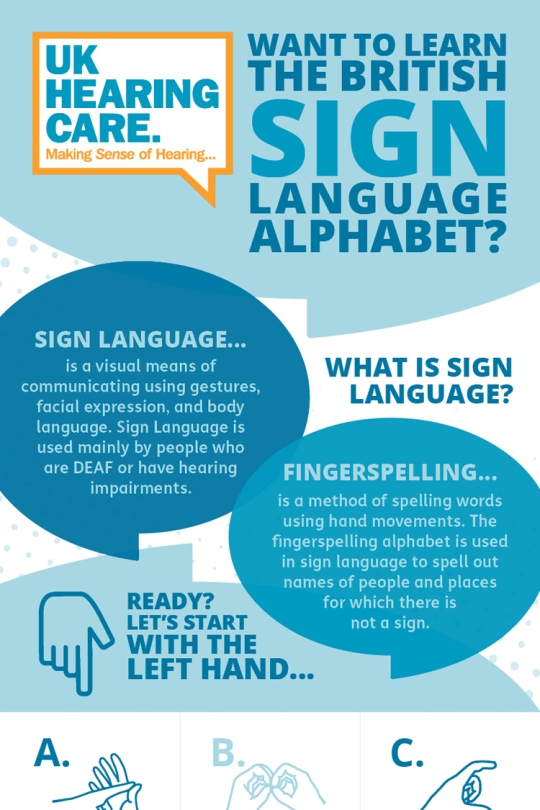 UK HEARING CARE.
Making Sense of Hearing...

WANT TO LEARN THE BRITISH SIGN LANGUAGE ALPHABET?

SIGN LANGUAGE...
is a visual means of communicating using gestures, facial expression, and body language. Sign Language is used mainly by people who are DEAF or have hearing impairments.

WHAT IS SIGN LANGUAGE?

FINGERSPELLING...
is a method of spelling words using hand movements. The fingerspelling alphabet is used in sign language to spell out names of people and places for which there is not a sign.

READY? LET'S START WITH THE LEFT HAND...

A.

B.

C.