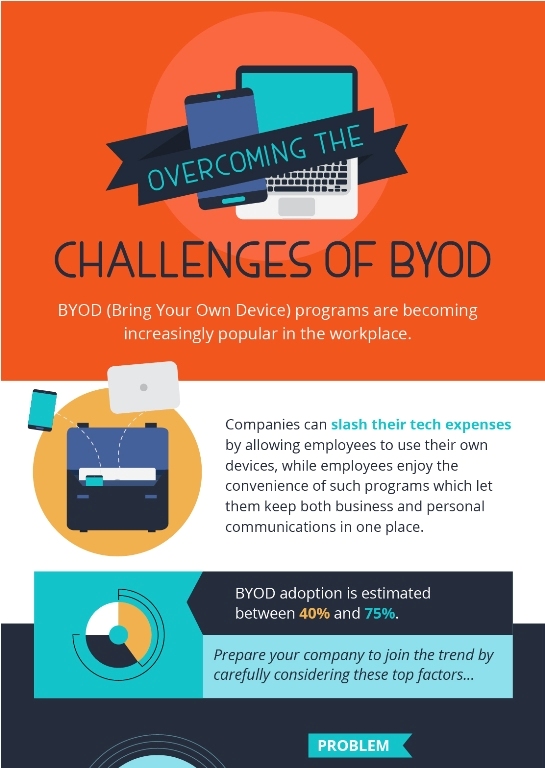 OVERCOMING THE

CHALLENGES OF BYOD

BYOD (Bring Your Own Device) programs are becoming increasingly popular in the workplace.

Companies can slash their tech expenses by allowing employees to use their own devices, while employees enjoy the convenience of such programs which let them keep both business and personal communications in one place.

BYOD adoption is estimated between 40% and 75%.

Prepare your company to join the trend by carefully considering these top factors...

PROBLEM