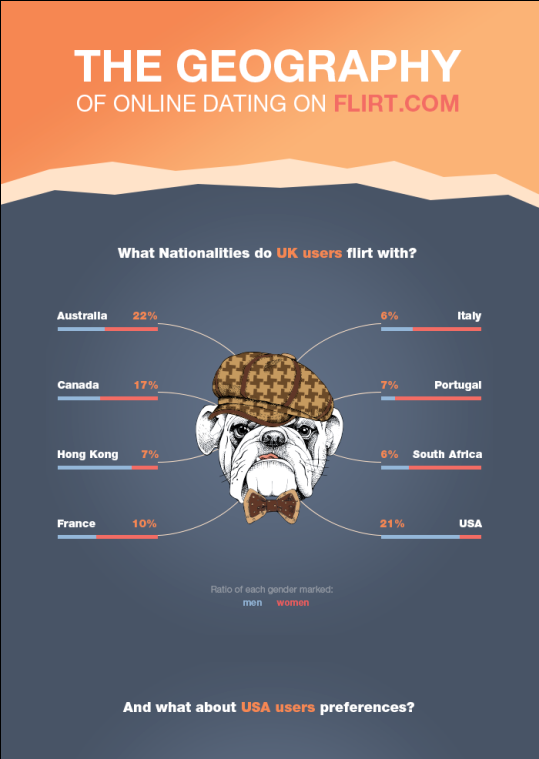 THE GEOGRAPHY
OF ONLINE DATING ON FLIRT.COM

What Nationalities do UK users flirt with?

Australia 22%

Canada 17%

Hong Kong 7%

France 10%

6% Italy

7% Portugal

6% South Africa

21% USA

Ratio of each gender marked:
men women

And what about USA users preferences?