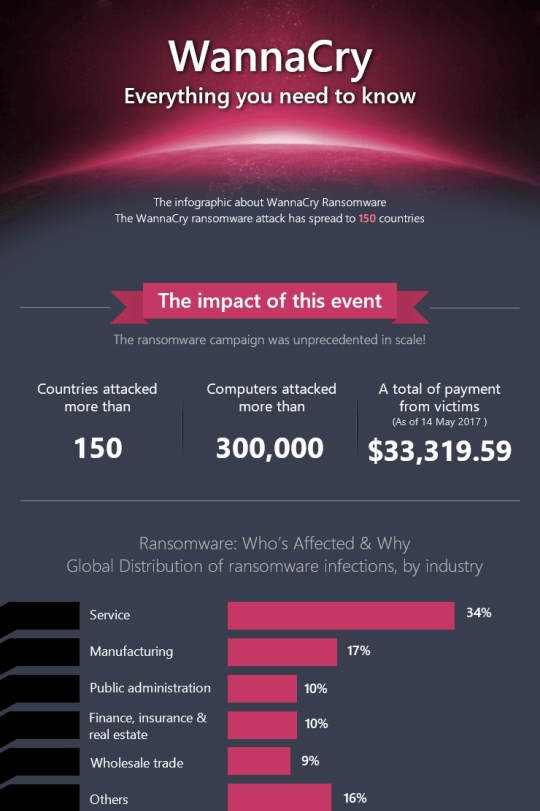 WannaCry
Everything you need to know

The infographic about WannaCry Ransomware
The WannaCry ransomware attack has spread to 150 countries

The impact of this event

The ransomware campaign was unprecedented in scale!

Countries attacked more than
150

Computers attacked more than
300,000

A total of payment from victims
(As of 14 May 2017 )
$33,319.59

Ransomware: Who's Affected & Why
Global Distribution of ransomware infections, by industry

Service 34%
Manufacturing 17%
Public administration 10%
Finance, insurance & real estate 10%
Wholesale trade 9%
Others 16%