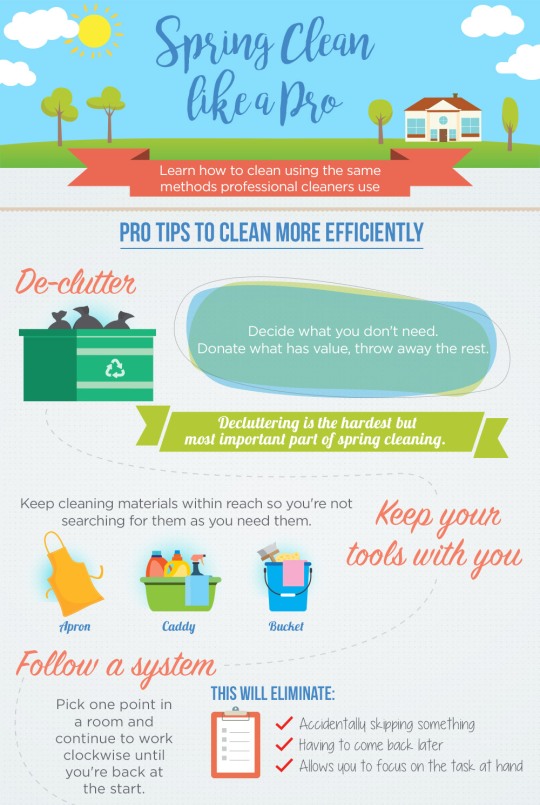 Spring Clean like a Pro

Learn how to clean using the same methods professional cleaners use

PRO TIPS TO CLEAN MORE EFFICIENTLY

De-clutter

Decide what you don't need. Donate what has value, throw away the rest.

Decluttering is the hardest but most important part of spring cleaning.

Keep cleaning materials within reach so you're not searching for them as you need them.

Keep your tools with you

Apron

Caddy

Bucket

Follow a system

Pick one point in a room and continue to work clockwise until you're back at the start.

THIS WILL ELIMINATE:

Accidentally skipping something

Having to come back later

Allows you to focus on the task at hand